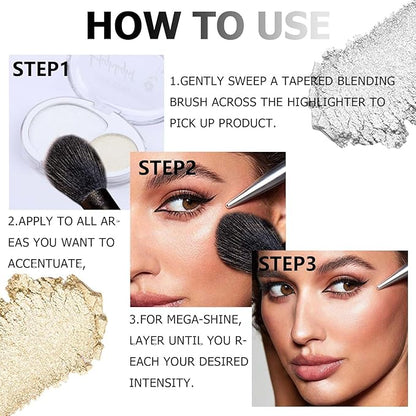 HOW TO USE

STEP1

1.GENTLY SWEEP A TAPERED BLENDING BRUSH ACROSS THE HIGHLIGHTER TO PICK UP PRODUCT.

STEP2

2.APPLY TO ALL AREAS YOU WANT TO ACCENTUATE,

STEP3

3.FOR MEGA-SHINE, LAYER UNTIL YOU REACH YOUR DESIRED INTENSITY.