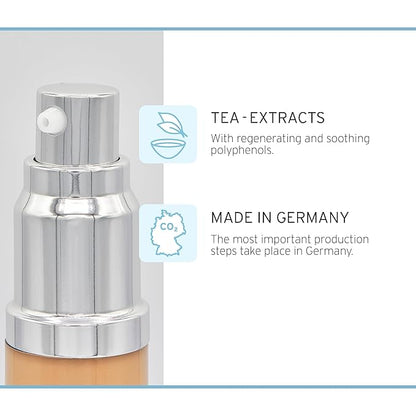 TEA - EXTRACTS
With regenerating and soothing polyphenols.

$CO_2$

MADE IN GERMANY
The most important production steps take place in Germany.