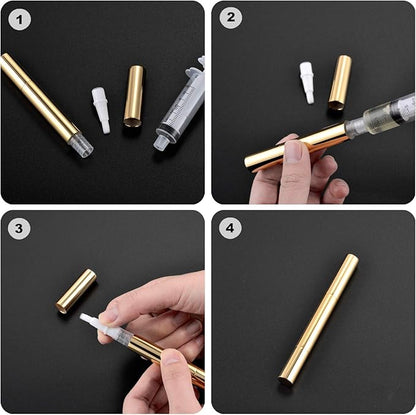 1

2

3

4