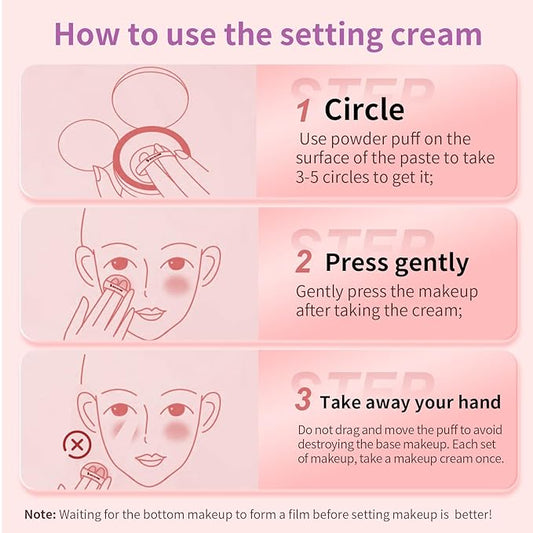 How to use the setting cream

STEP
1 Circle
Use powder puff on the surface of the paste to take 3-5 circles to get it;

STEP
2 Press gently
Gently press the makeup after taking the cream;

STEP
3 Take away your hand
Do not drag and move the puff to avoid destroying the base makeup. Each set of makeup, take a makeup cream once.

Note: Waiting for the bottom makeup to form a film before setting makeup is better!