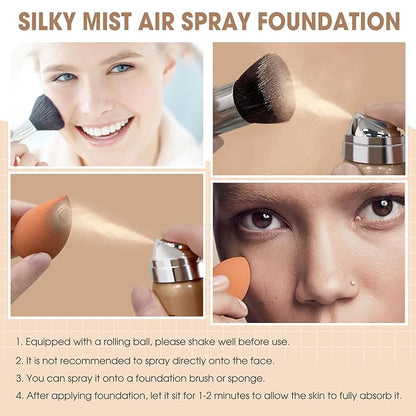 SILKY MIST AIR SPRAY FOUNDATION

1. Equipped with a rolling ball, please shake well before use.

2. It is not recommended to spray directly onto the face.

3. You can spray it onto a foundation brush or sponge.

4. After applying foundation, let it sit for 1-2 minutes to allow the skin to fully absorb it.