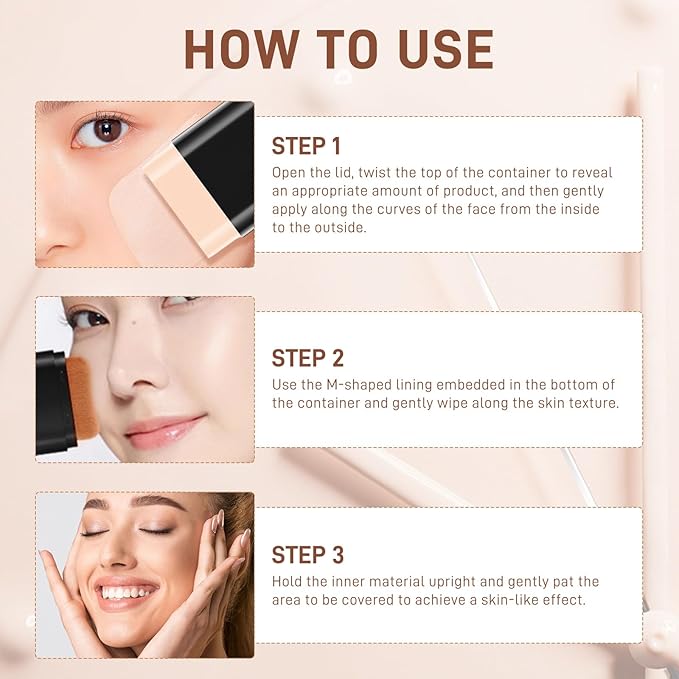 HOW TO USE

STEP 1

Open the lid, twist the top of the container to reveal an appropriate amount of product, and then gently apply along the curves of the face from the inside to the outside.

STEP 2

Use the M-shaped lining embedded in the bottom of the container and gently wipe along the skin texture.

STEP 3

Hold the inner material upright and gently pat the area to be covered to achieve a skin-like effect.