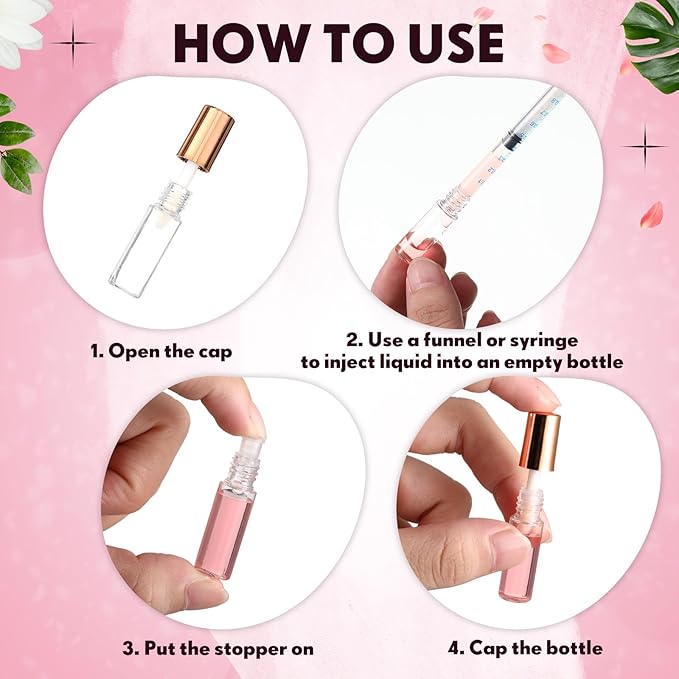 HOW TO USE

1. Open the cap

2. Use a funnel or syringe to inject liquid into an empty bottle

3. Put the stopper on

4. Cap the bottle