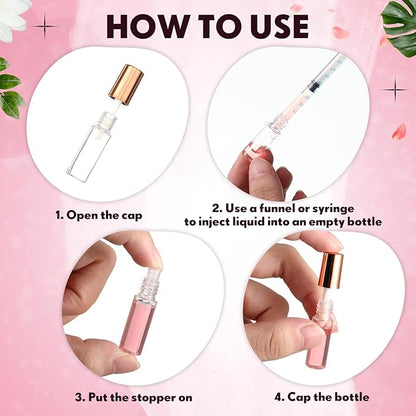 HOW TO USE

1. Open the cap

2. Use a funnel or syringe to inject liquid into an empty bottle

3. Put the stopper on

4. Cap the bottle