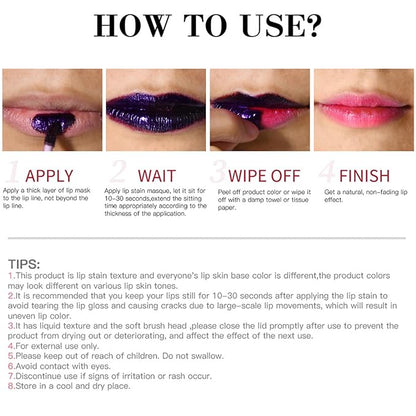 HOW TO USE?

1 APPLY
Apply a thick layer of lip mask to the lip line, not beyond the lip line.

2 WAIT
Apply lip stain masque, let it sit for 10-30 seconds,extend the sitting time appropriately according to the thickness of the application.

3 WIPE OFF
Peel off product color or wipe it off with a damp towel or tissue paper.

4 FINISH
Get a natural, non-fading lip effect.

TIPS:
1.This product is lip stain texture and everyone's lip skin base color is different,the product colors may look different on various lip skin tones.
2.It is recommended that you keep your lips still for 10-30 seconds after applying the lip stain to avoid tearing the lip gloss and causing cracks due to large-scale lip movements, which will result in uneven lip color.
3.It has liquid texture and the soft brush head ,please close the lid promptly after use to prevent the product from drying out or deteriorating, and affect the effect of the next use.
4.For external use only.
5.Please keep out of reach of children. Do not swallow.
6.Avoid contact with eyes.
7.Discontinue use if signs of irritation or rash occur.
8.Store in a cool and dry place.