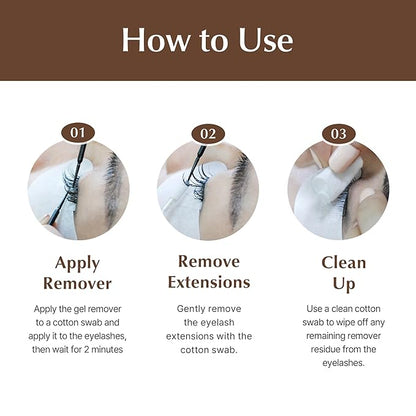 How to Use

01

Apply Remover

Apply the gel remover to a cotton swab and apply it to the eyelashes, then wait for 2 minutes

02

Remove Extensions

Gently remove the eyelash extensions with the cotton swab.

03

Clean Up

Use a clean cotton swab to wipe off any remaining remover residue from the eyelashes.