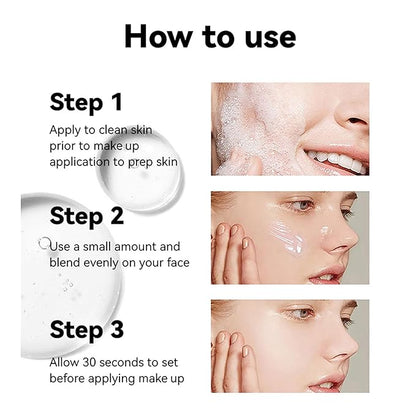 How to use

Step 1

Apply to clean skin prior to make up application to prep skin

Step 2

Use a small amount and blend evenly on your face

Step 3

Allow 30 seconds to set before applying make up