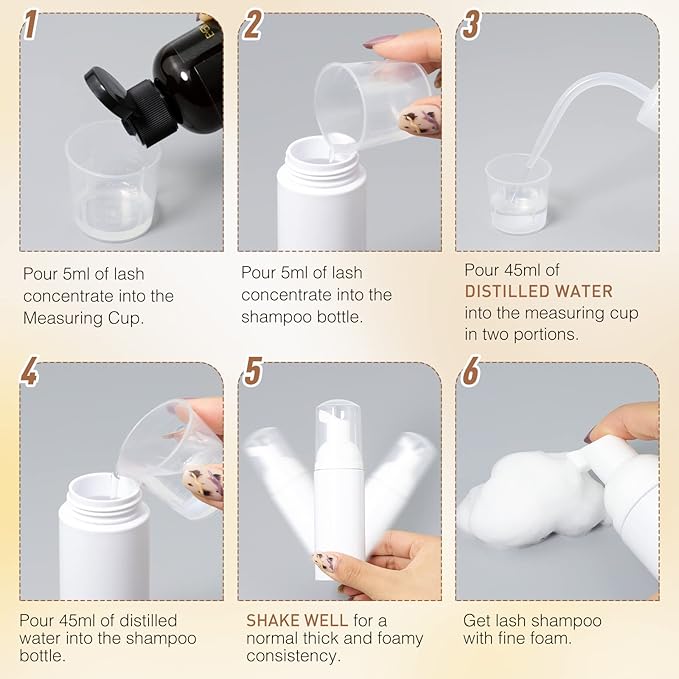 1

Pour 5ml of lash concentrate into the Measuring Cup.

2

Pour 5ml of lash concentrate into the shampoo bottle.

3

Pour 45ml of DISTILLED WATER into the measuring cup in two portions.

4

Pour 45ml of distilled water into the shampoo bottle.

5

SHAKE WELL for a normal thick and foamy consistency.

6

Get lash shampoo with fine foam.