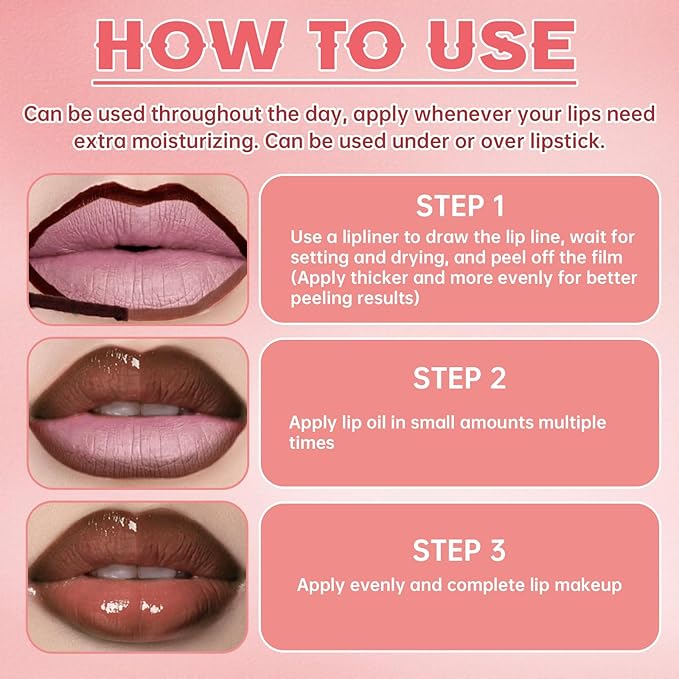 HOW TO USE

Can be used throughout the day, apply whenever your lips need extra moisturizing. Can be used under or over lipstick.

STEP 1

Use a lipliner to draw the lip line, wait for setting and drying, and peel off the film (Apply thicker and more evenly for better peeling results)

STEP 2

Apply lip oil in small amounts multiple times

STEP 3

Apply evenly and complete lip makeup