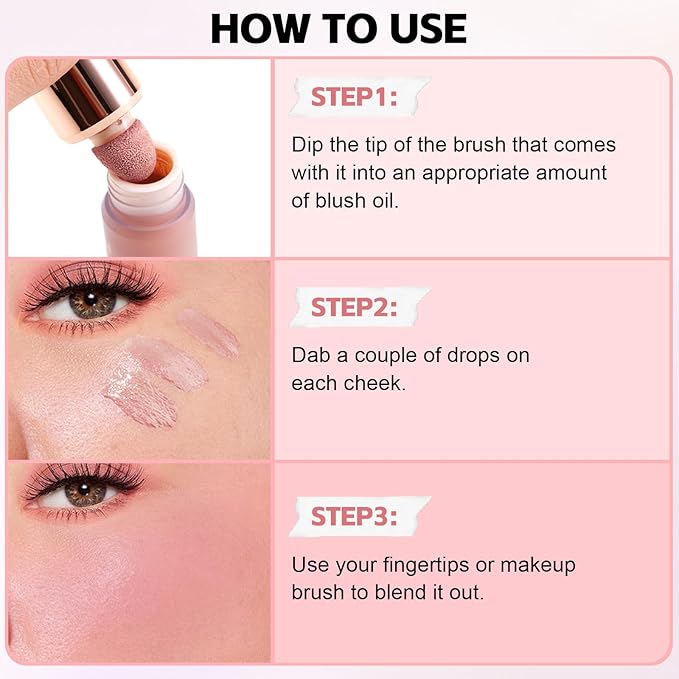 HOW TO USE

STEP1:

Dip the tip of the brush that comes with it into an appropriate amount of blush oil.

STEP2:

Dab a couple of drops on each cheek.

STEP3:

Use your fingertips or makeup brush to blend it out.