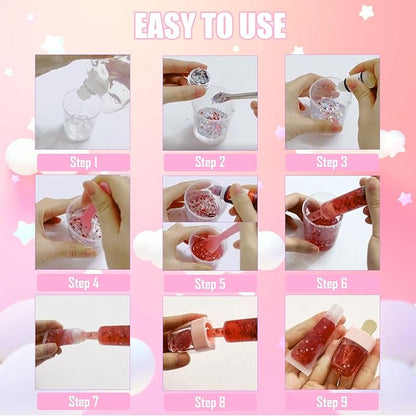 EASY TO USE

Step 1

Step 2

Step 3

Step 4

Step 5

Step 6

Step 7

Step 8

Step 9