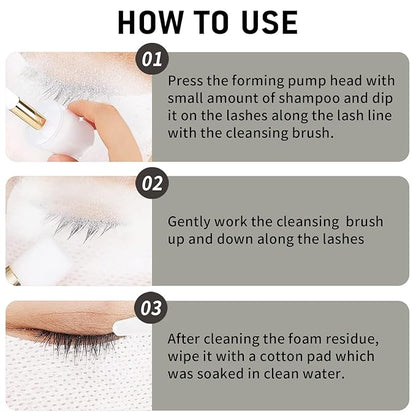 HOW TO USE

01

Press the forming pump head with small amount of shampoo and dip it on the lashes along the lash line with the cleansing brush.

02

Gently work the cleansing brush up and down along the lashes

03

After cleaning the foam residue, wipe it with a cotton pad which was soaked in clean water.