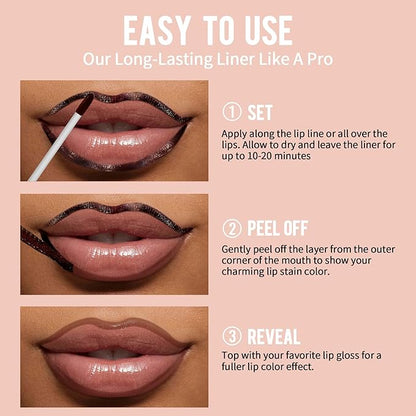 EASY TO USE
Our Long-Lasting Liner Like A Pro

① SET
Apply along the lip line or all over the lips. Allow to dry and leave the liner for up to 10-20 minutes

② PEEL OFF
Gently peel off the layer from the outer corner of the mouth to show your charming lip stain color.

③ REVEAL
Top with your favorite lip gloss for a fuller lip color effect.