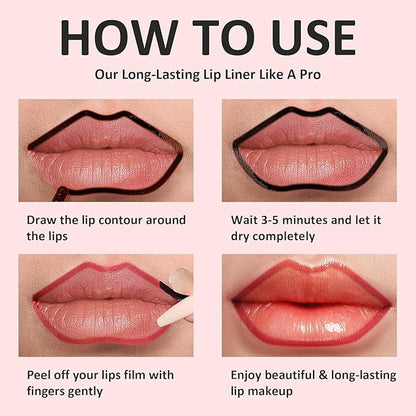 HOW TO USE

Our Long-Lasting Lip Liner Like A Pro

Draw the lip contour around the lips

Wait 3-5 minutes and let it dry completely

Peel off your lips film with fingers gently

Enjoy beautiful & long-lasting lip makeup