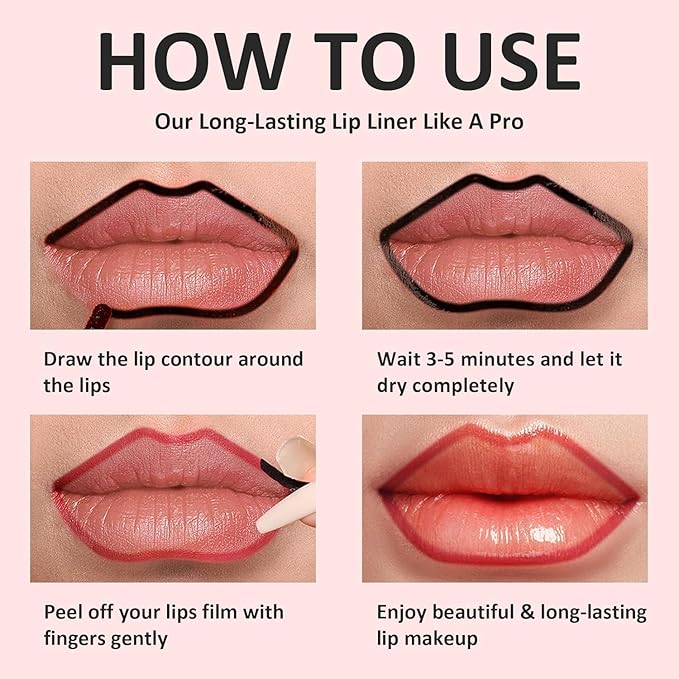 HOW TO USE

Our Long-Lasting Lip Liner Like A Pro

Draw the lip contour around the lips

Wait 3-5 minutes and let it dry completely

Peel off your lips film with fingers gently

Enjoy beautiful & long-lasting lip makeup