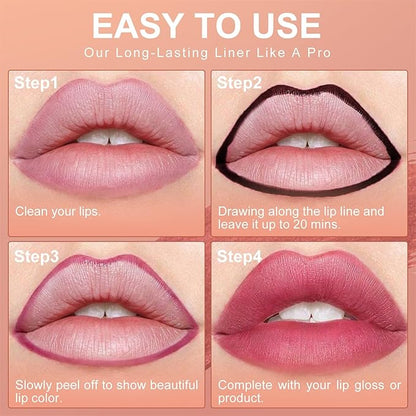 EASY TO USE

Our Long-Lasting Liner Like A Pro

Step1

Clean your lips.

Step2

Drawing along the lip line and leave it up to 20 mins.

Step3

Slowly peel off to show beautiful lip color.

Step4

Complete with your lip gloss or product.