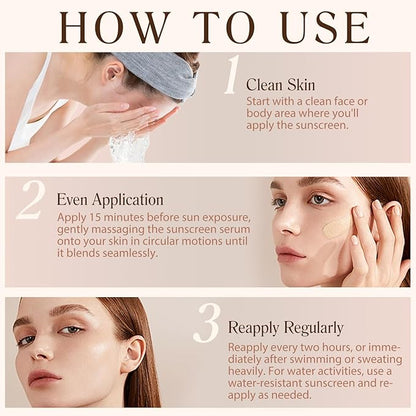 HOW TO USE

1

Clean Skin

Start with a clean face or body area where you'll apply the sunscreen.

2

Even Application

Apply 15 minutes before sun exposure, gently massaging the sunscreen serum onto your skin in circular motions until it blends seamlessly.

3

Reapply Regularly

Reapply every two hours, or immediately after swimming or sweating heavily. For water activities, use a water-resistant sunscreen and reapply as needed.