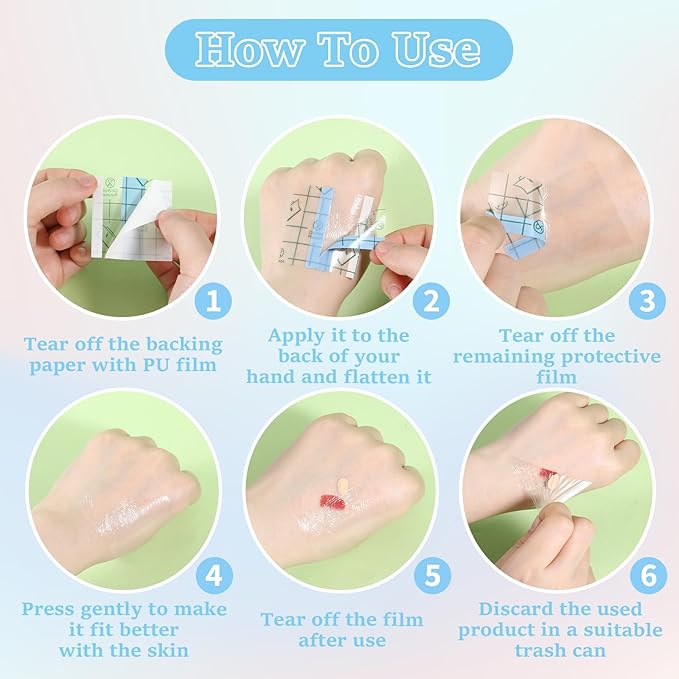 How To Use

1
Tear off the backing paper with PU film

2
Apply it to the back of your hand and flatten it

3
Tear off the remaining protective film

4
Press gently to make it fit better with the skin

5
Tear off the film after use

6
Discard the used product in a suitable trash can