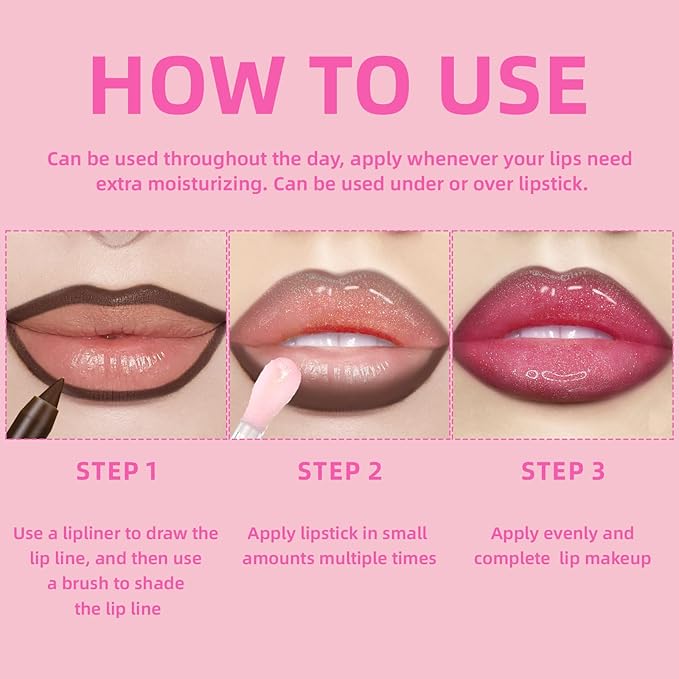 HOW TO USE

Can be used throughout the day, apply whenever your lips need extra moisturizing. Can be used under or over lipstick.

STEP 1

Use a lipliner to draw the lip line, and then use a brush to shade the lip line

STEP 2

Apply lipstick in small amounts multiple times

STEP 3

Apply evenly and complete lip makeup