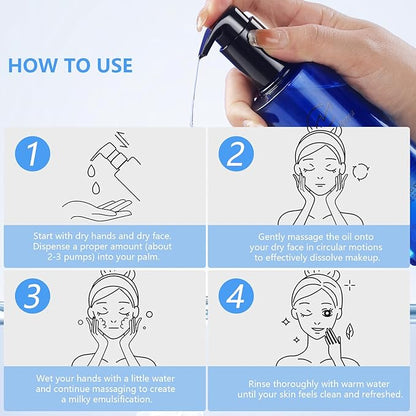 HOW TO USE

1

Start with dry hands and dry face. Dispense a proper amount (about 2-3 pumps) into your palm.

2

Gently massage the oil onto your dry face in circular motions to effectively dissolve makeup.

3

Wet your hands with a little water and continue massaging to create a milky emulsification.

4

Rinse thoroughly with warm water until your skin feels clean and refreshed.