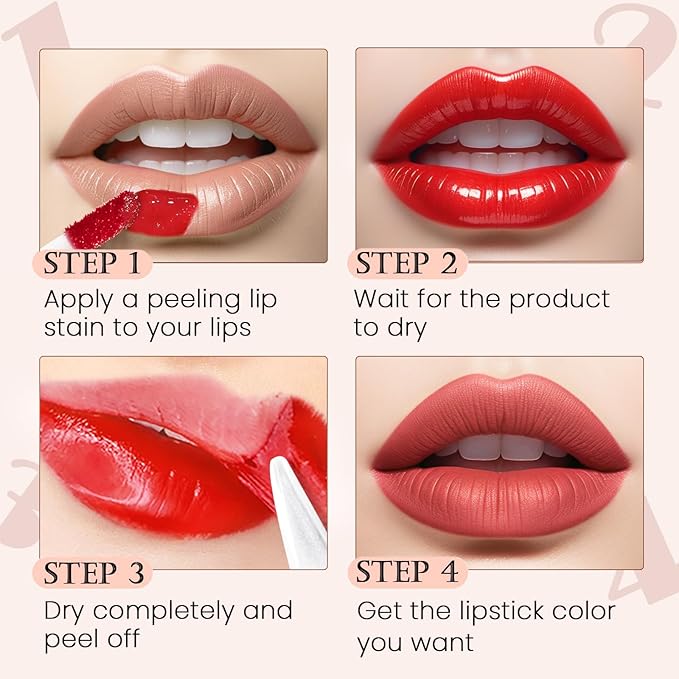 1

2

STEP 1
Apply a peeling lip stain to your lips

STEP 2
Wait for the product to dry

3

4

STEP 3
Dry completely and peel off

STEP 4
Get the lipstick color you want