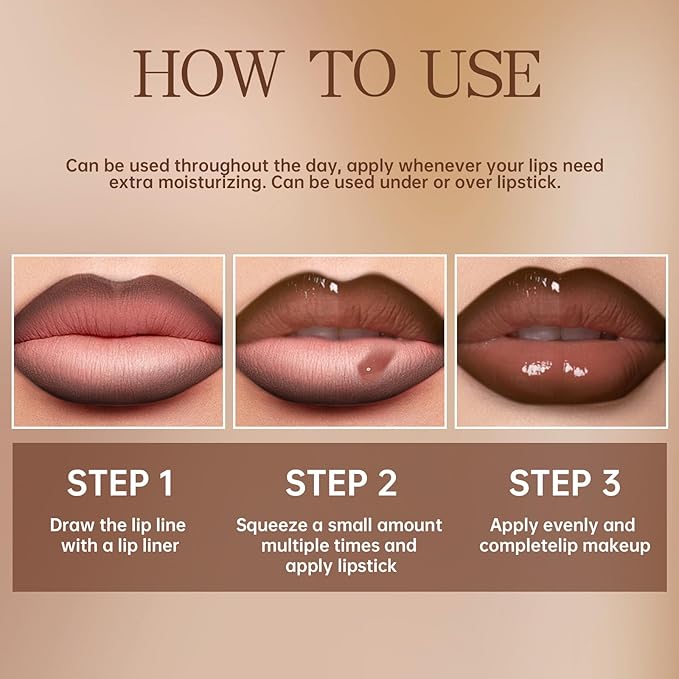 HOW TO USE

Can be used throughout the day, apply whenever your lips need extra moisturizing. Can be used under or over lipstick.

STEP 1
Draw the lip line with a lip liner

STEP 2
Squeeze a small amount multiple times and apply lipstick

STEP 3
Apply evenly and completelip makeup