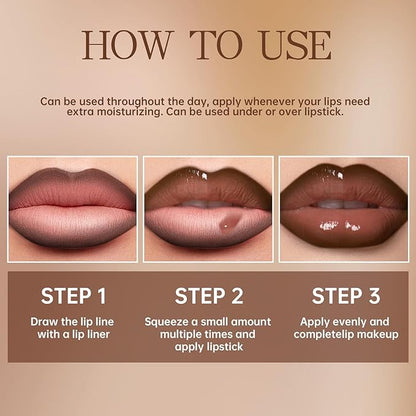 HOW TO USE

Can be used throughout the day, apply whenever your lips need extra moisturizing. Can be used under or over lipstick.

STEP 1
Draw the lip line with a lip liner

STEP 2
Squeeze a small amount multiple times and apply lipstick

STEP 3
Apply evenly and completelip makeup