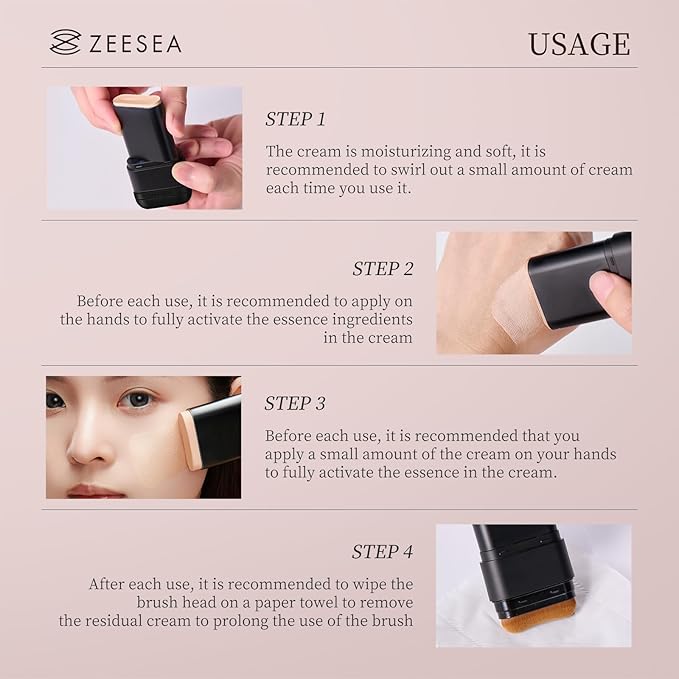 ZEESEA

USAGE

STEP 1

The cream is moisturizing and soft, it is recommended to swirl out a small amount of cream each time you use it.

STEP 2

Before each use, it is recommended to apply on the hands to fully activate the essence ingredients in the cream

STEP 3

Before each use, it is recommended that you apply a small amount of the cream on your hands to fully activate the essence in the cream.

STEP 4

After each use, it is recommended to wipe the brush head on a paper towel to remove the residual cream to prolong the use of the brush