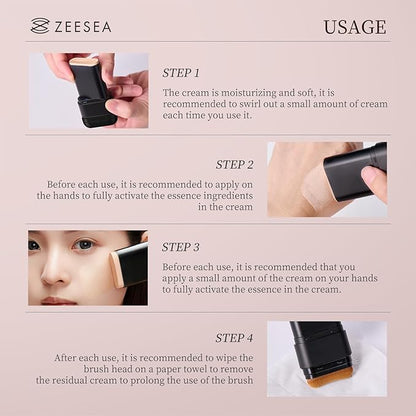 ZEESEA

USAGE

STEP 1

The cream is moisturizing and soft, it is recommended to swirl out a small amount of cream each time you use it.

STEP 2

Before each use, it is recommended to apply on the hands to fully activate the essence ingredients in the cream

STEP 3

Before each use, it is recommended that you apply a small amount of the cream on your hands to fully activate the essence in the cream.

STEP 4

After each use, it is recommended to wipe the brush head on a paper towel to remove the residual cream to prolong the use of the brush