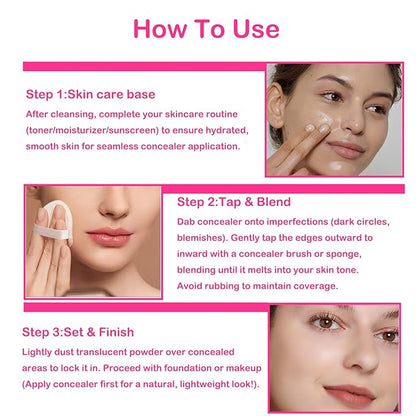 How To Use

Step 1:Skin care base

After cleansing, complete your skincare routine (toner/moisturizer/sunscreen) to ensure hydrated, smooth skin for seamless concealer application.

Step 2:Tap & Blend

Dab concealer onto imperfections (dark circles, blemishes). Gently tap the edges outward to inward with a concealer brush or sponge, blending until it melts into your skin tone. Avoid rubbing to maintain coverage.

Step 3:Set & Finish

Lightly dust translucent powder over concealed areas to lock it in. Proceed with foundation or makeup (Apply concealer first for a natural, lightweight look!).