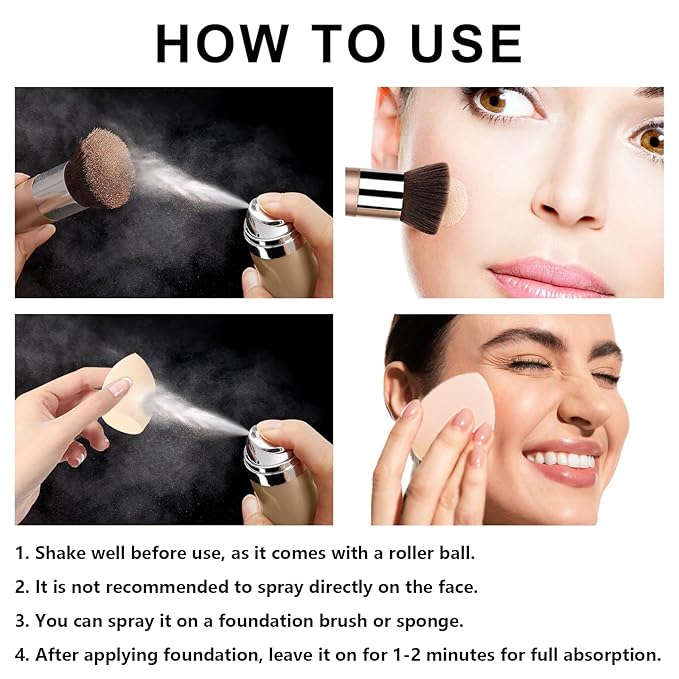 HOW TO USE

1. Shake well before use, as it comes with a roller ball.

2. It is not recommended to spray directly on the face.

3. You can spray it on a foundation brush or sponge.

4. After applying foundation, leave it on for 1-2 minutes for full absorption.