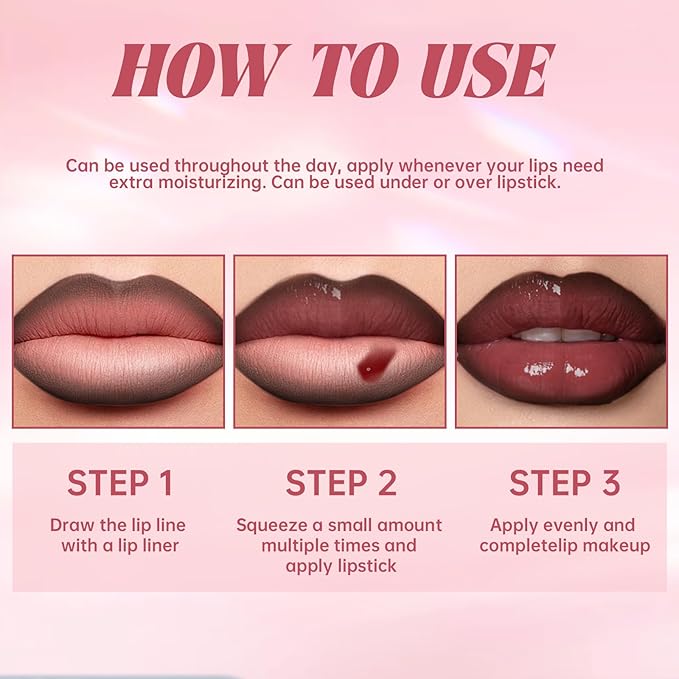 HOW TO USE

Can be used throughout the day, apply whenever your lips need extra moisturizing. Can be used under or over lipstick.

STEP 1

Draw the lip line with a lip liner

STEP 2

Squeeze a small amount multiple times and apply lipstick

STEP 3

Apply evenly and completelip makeup