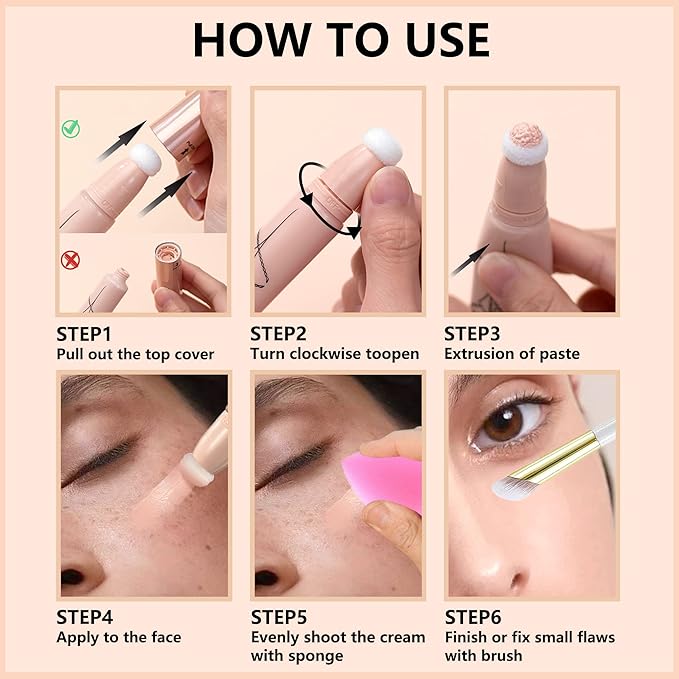 HOW TO USE

STEP1
Pull out the top cover

STEP2
Turn clockwise toopen

STEP3
Extrusion of paste

STEP4
Apply to the face

STEP5
Evenly shoot the cream with sponge

STEP6
Finish or fix small flaws with brush