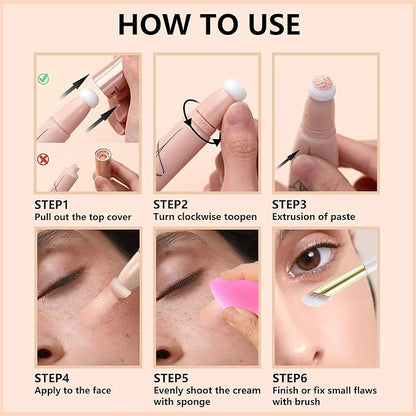 HOW TO USE

STEP1
Pull out the top cover

STEP2
Turn clockwise toopen

STEP3
Extrusion of paste

STEP4
Apply to the face

STEP5
Evenly shoot the cream with sponge

STEP6
Finish or fix small flaws with brush