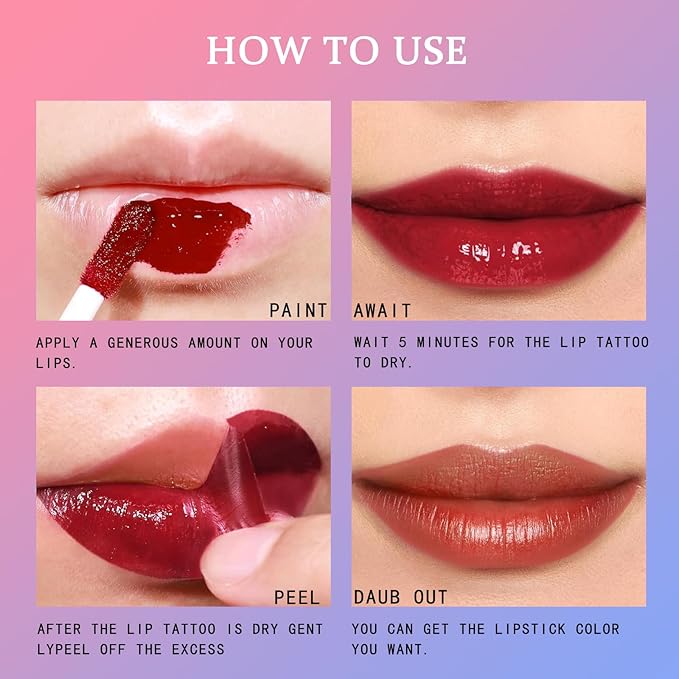 HOW TO USE

PAINT

APPLY A GENEROUS AMOUNT ON YOUR LIPS.

AWAIT

WAIT 5 MINUTES FOR THE LIP TATTOO TO DRY.

PEEL

AFTER THE LIP TATTOO IS DRY GENT LYPEEL OFF THE EXCESS

DAUB OUT

YOU CAN GET THE LIPSTICK COLOR YOU WANT.