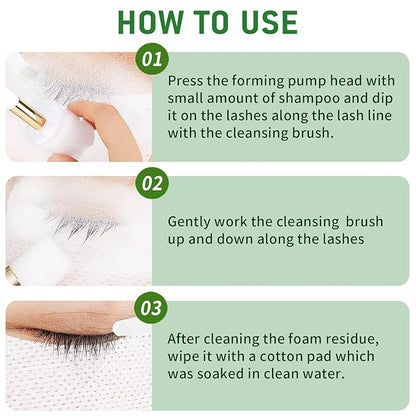 HOW TO USE

01

Press the forming pump head with small amount of shampoo and dip it on the lashes along the lash line with the cleansing brush.

02

Gently work the cleansing brush up and down along the lashes

03

After cleaning the foam residue, wipe it with a cotton pad which was soaked in clean water.