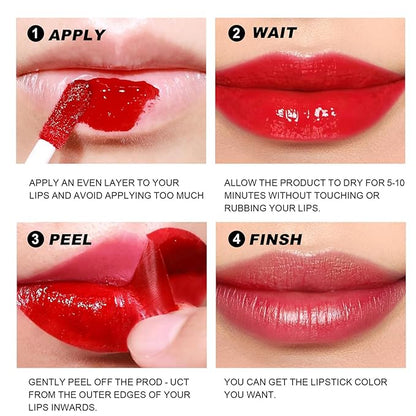 1 APPLY

APPLY AN EVEN LAYER TO YOUR LIPS AND AVOID APPLYING TOO MUCH

2 WAIT

ALLOW THE PRODUCT TO DRY FOR 5-10 MINUTES WITHOUT TOUCHING OR RUBBING YOUR LIPS.

3 PEEL

GENTLY PEEL OFF THE PROD - UCT FROM THE OUTER EDGES OF YOUR LIPS INWARDS.

4 FINSH

YOU CAN GET THE LIPSTICK COLOR YOU WANT.