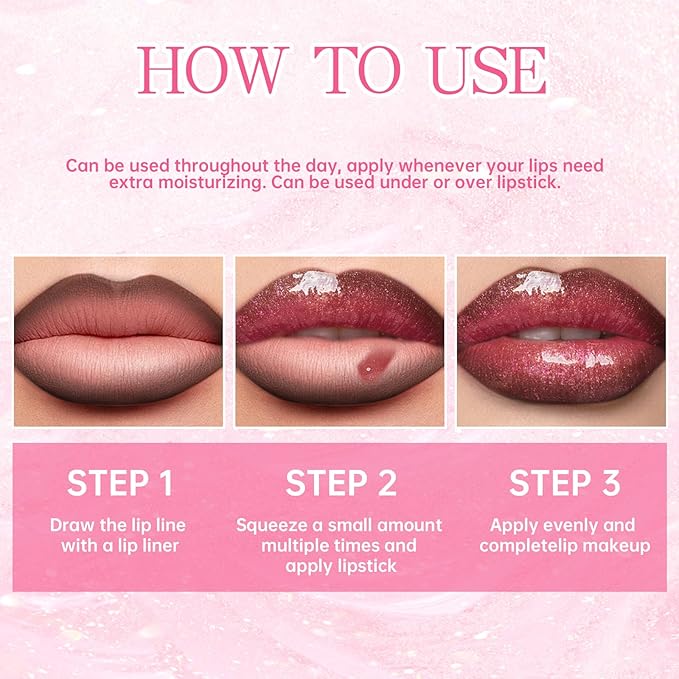 HOW TO USE

Can be used throughout the day, apply whenever your lips need extra moisturizing. Can be used under or over lipstick.

STEP 1
Draw the lip line with a lip liner

STEP 2
Squeeze a small amount multiple times and apply lipstick

STEP 3
Apply evenly and completelip makeup