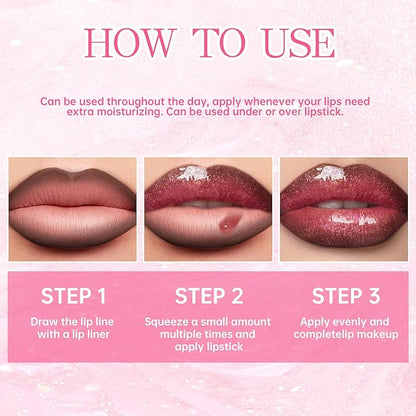 HOW TO USE

Can be used throughout the day, apply whenever your lips need extra moisturizing. Can be used under or over lipstick.

STEP 1
Draw the lip line with a lip liner

STEP 2
Squeeze a small amount multiple times and apply lipstick

STEP 3
Apply evenly and completelip makeup