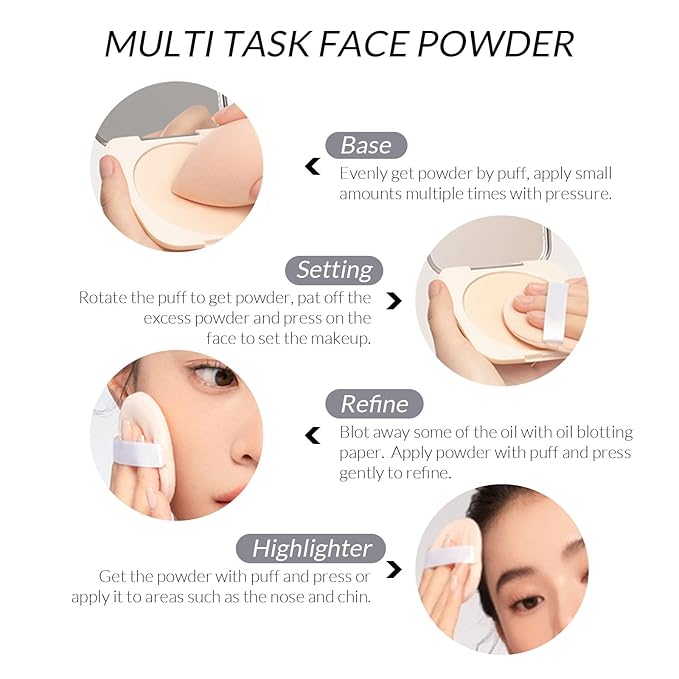 MULTI TASK FACE POWDER

Base
Evenly get powder by puff, apply small amounts multiple times with pressure.

Setting
Rotate the puff to get powder, pat off the excess powder and press on the face to set the makeup.

Refine
Blot away some of the oil with oil blotting paper. Apply powder with puff and press gently to refine.

Highlighter
Get the powder with puff and press or apply it to areas such as the nose and chin.