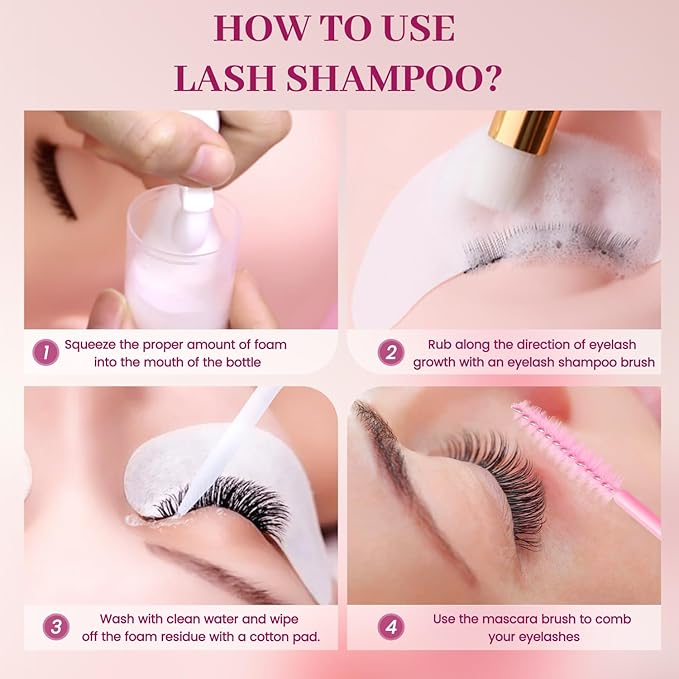 HOW TO USE
LASH SHAMPOO?

1 Squeeze the proper amount of foam into the mouth of the bottle

2 Rub along the direction of eyelash growth with an eyelash shampoo brush

3 Wash with clean water and wipe off the foam residue with a cotton pad.

4 Use the mascara brush to comb your eyelashes