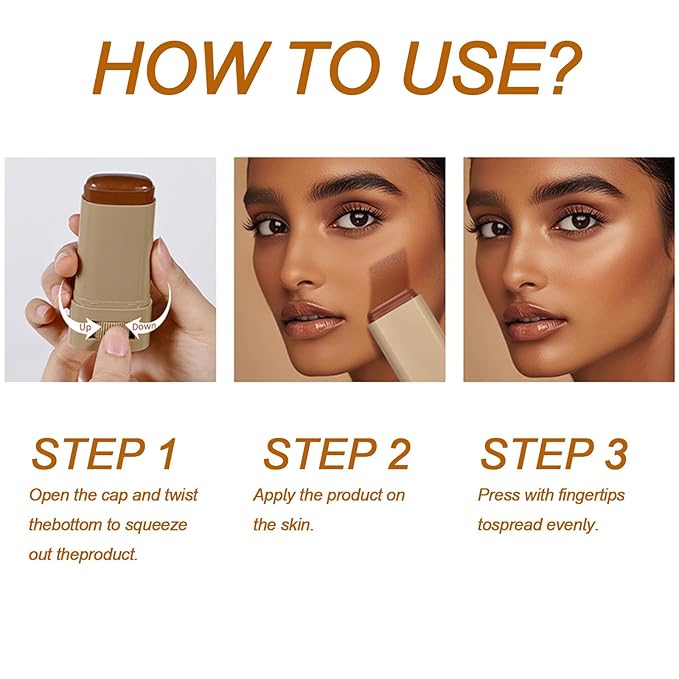 HOW TO USE?

Up Down

STEP 1
Open the cap and twist thebottom to squeeze out theproduct.

STEP 2
Apply the product on the skin.

STEP 3
Press with fingertips tospread evenly.