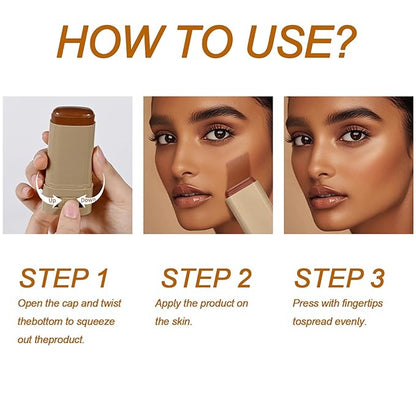 HOW TO USE?

Up

Down

STEP 1

Open the cap and twist thebottom to squeeze out theproduct.

STEP 2

Apply the product on the skin.

STEP 3

Press with fingertips tospread evenly.