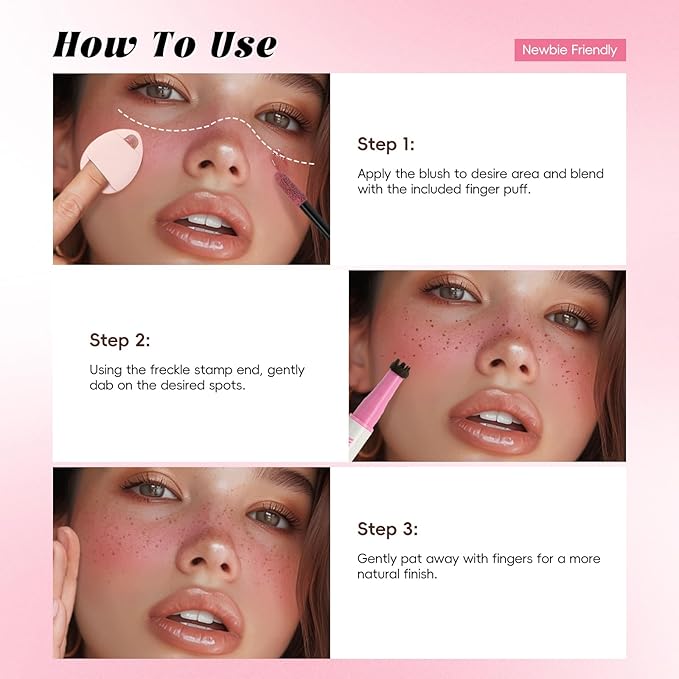 How To Use

Newbie Friendly

Step 1:

Apply the blush to desire area and blend with the included finger puff.

Step 2:

Using the freckle stamp end, gently dab on the desired spots.

Step 3:

Gently pat away with fingers for a more natural finish.