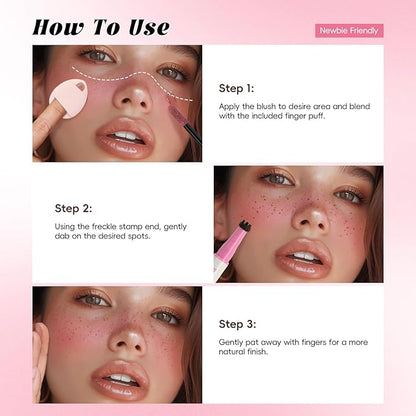 How To Use

Newbie Friendly

Step 1:

Apply the blush to desire area and blend with the included finger puff.

Step 2:

Using the freckle stamp end, gently dab on the desired spots.

Step 3:

Gently pat away with fingers for a more natural finish.