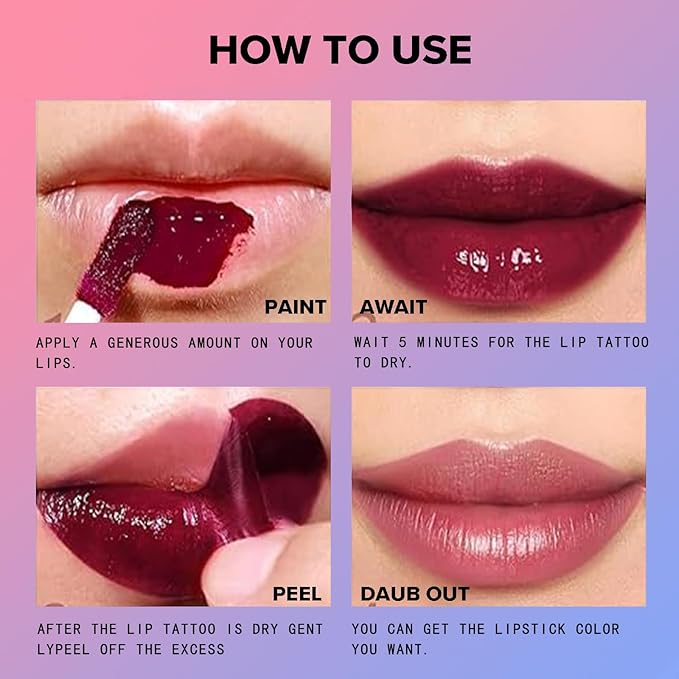 HOW TO USE

PAINT

APPLY A GENEROUS AMOUNT ON YOUR LIPS.

AWAIT

WAIT 5 MINUTES FOR THE LIP TATTOO TO DRY.

PEEL

AFTER THE LIP TATTOO IS DRY GENT LYPEEL OFF THE EXCESS

DAUB OUT

YOU CAN GET THE LIPSTICK COLOR YOU WANT.