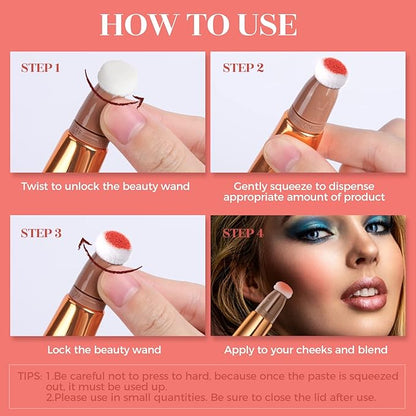 HOW TO USE

STEP 1

Twist to unlock the beauty wand

STEP 2

Gently squeeze to dispense appropriate amount of product

STEP 3

Lock the beauty wand

STEP 4

Apply to your cheeks and blend

TIPS: 1.Be careful not to press to hard. because once the paste is squeezed out, it must be used up.
2.Please use in small quantities. Be sure to close the lid after use.