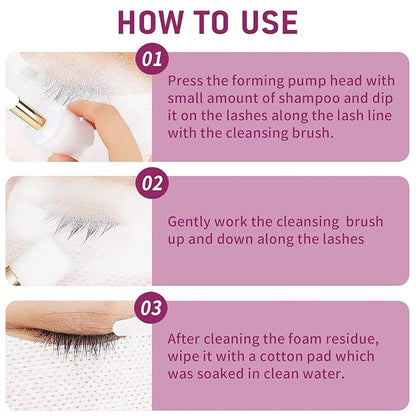 HOW TO USE

01

Press the forming pump head with small amount of shampoo and dip it on the lashes along the lash line with the cleansing brush.

02

Gently work the cleansing brush up and down along the lashes

03

After cleaning the foam residue, wipe it with a cotton pad which was soaked in clean water.