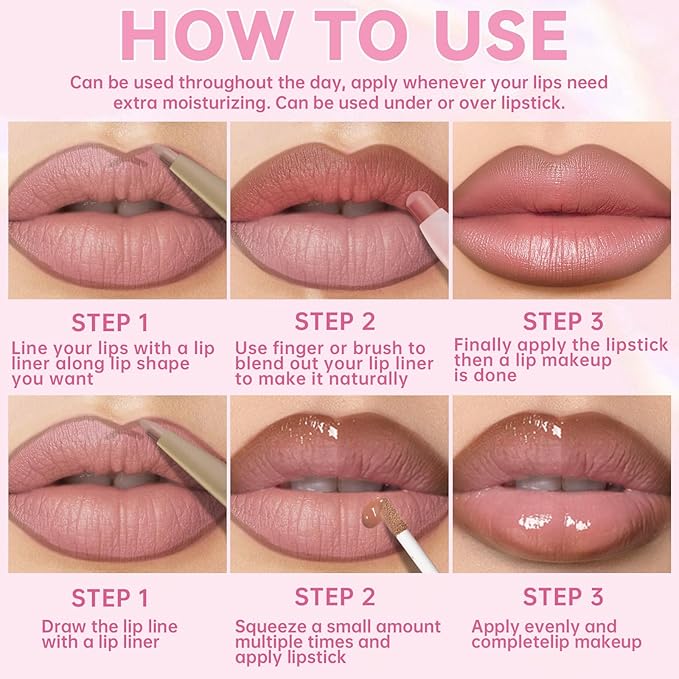 HOW TO USE

Can be used throughout the day, apply whenever your lips need extra moisturizing. Can be used under or over lipstick.

STEP 1
Line your lips with a lip liner along lip shape you want

STEP 2
Use finger or brush to blend out your lip liner to make it naturally

STEP 3
Finally apply the lipstick then a lip makeup is done

STEP 1
Draw the lip line with a lip liner

STEP 2
Squeeze a small amount multiple times and apply lipstick

STEP 3
Apply evenly and completelip makeup