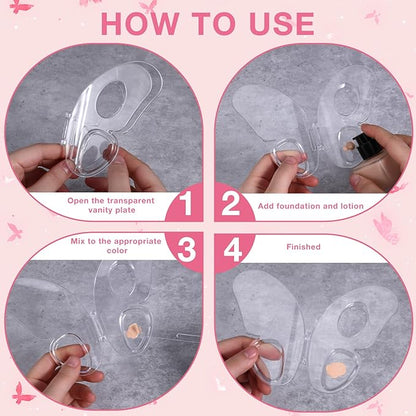 HOW TO USE

Open the transparent vanity plate

1

2

Add foundation and lotion

Mix to the appropriate color

3

4

Finished